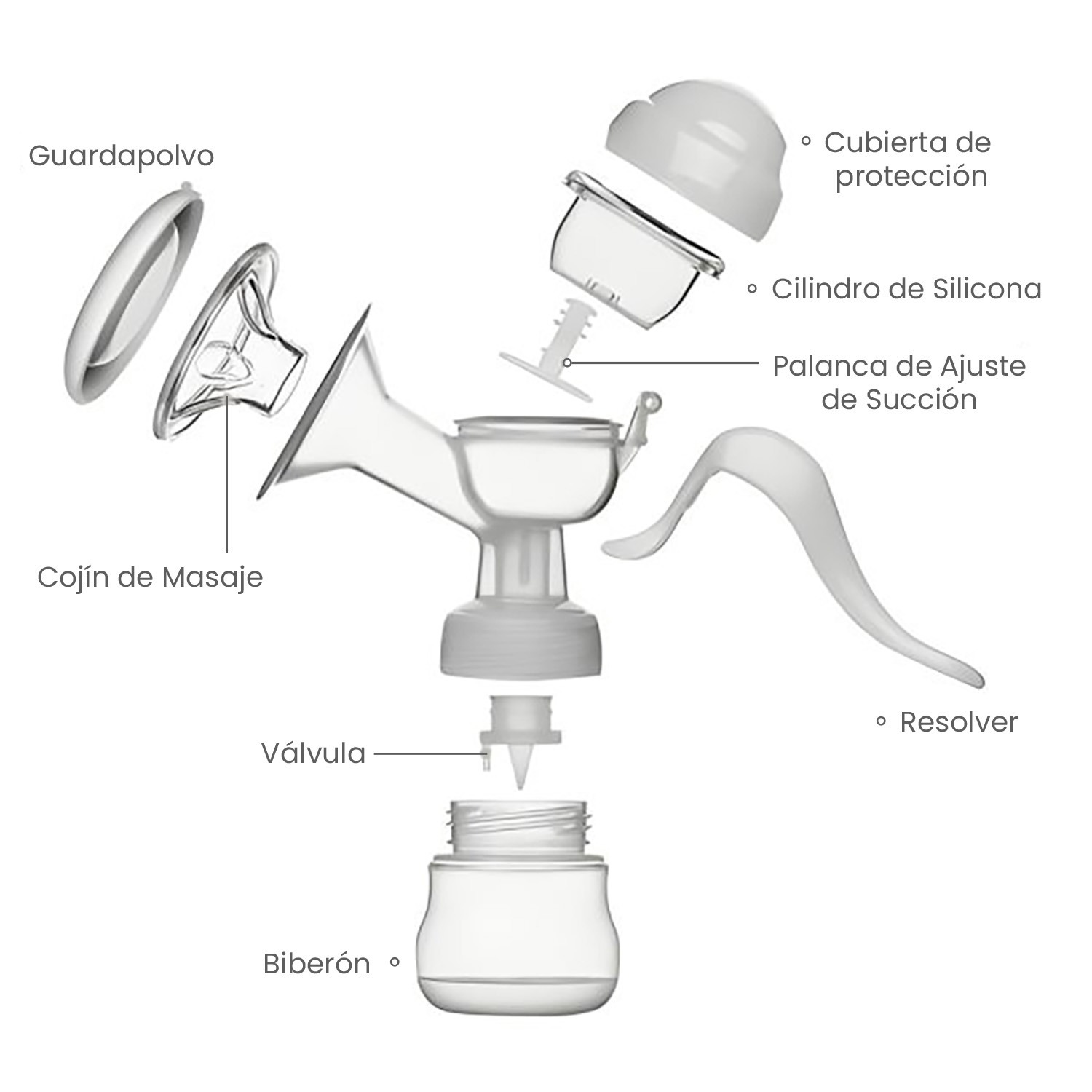 Guardapolvo

Cubierta de protección

Cilindro de Silicona

Palanca de Ajuste de Succión

Cojín de Masaje

Resolver

Válvula

Biberón